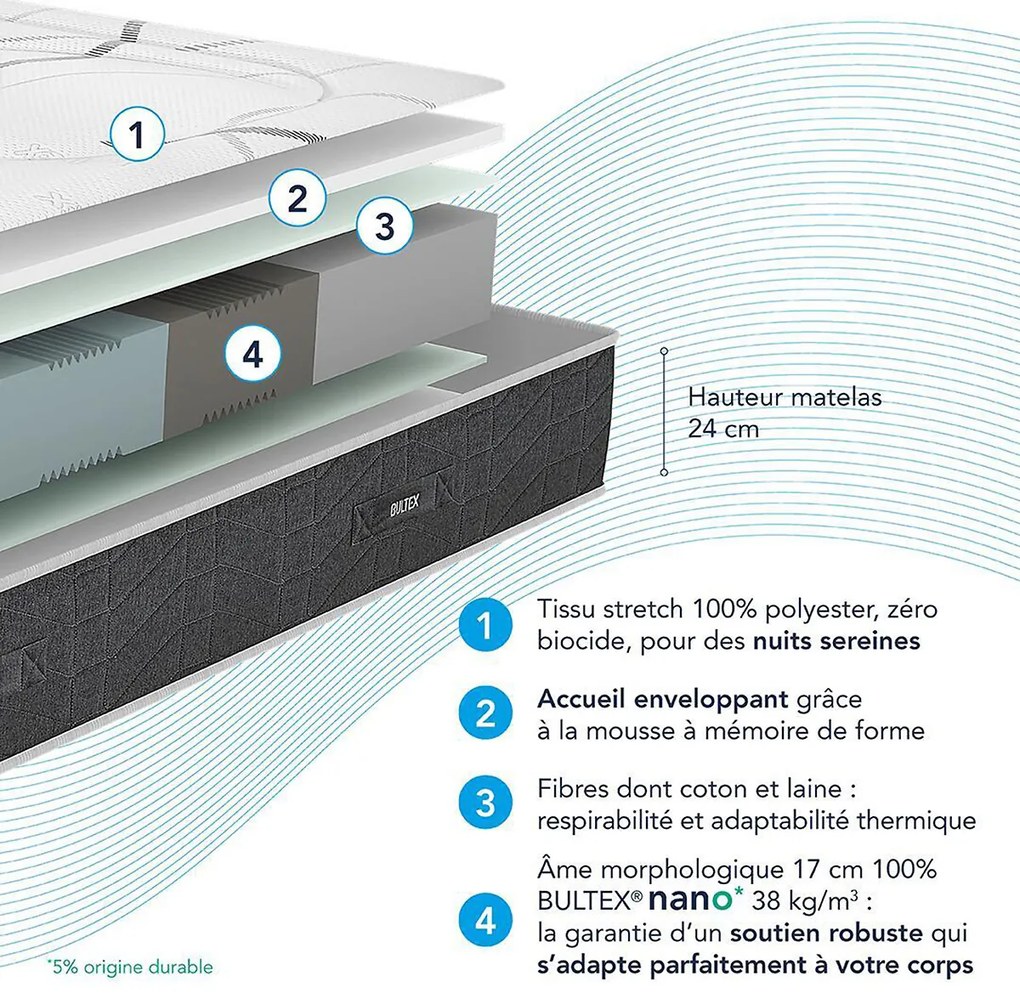 1

2

3

4

BULTEX

Hauteur matelas
24 cm

1 Tissu stretch 100% polyester, zéro biocide, pour des nuits sereines

2 Accueil enveloppant grâce à la mousse à mémoire de forme

3 Fibres dont coton et laine : respirabilité et adaptabilité thermique

4 Âme morphologique 17 cm 100% BULTEX® nano* 38 kg/m$^3$ : la garantie d'un soutien robuste qui s'adapte parfaitement à votre corps

*5% origine durable