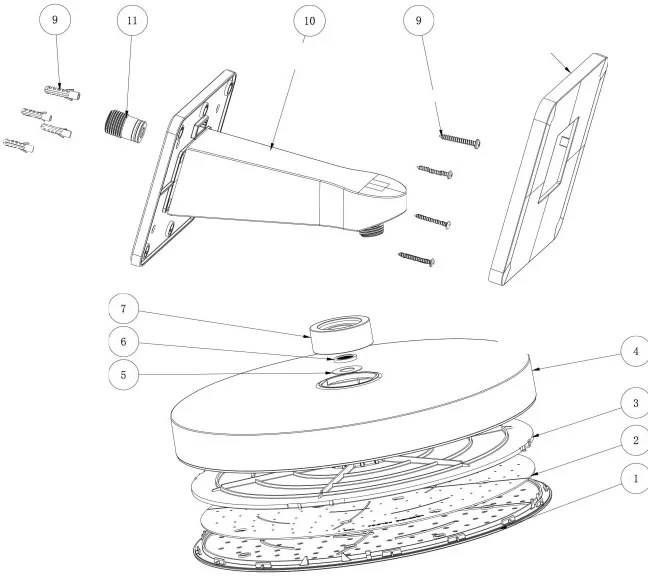 9
11
10
9
7
6
5
4
3
2
1