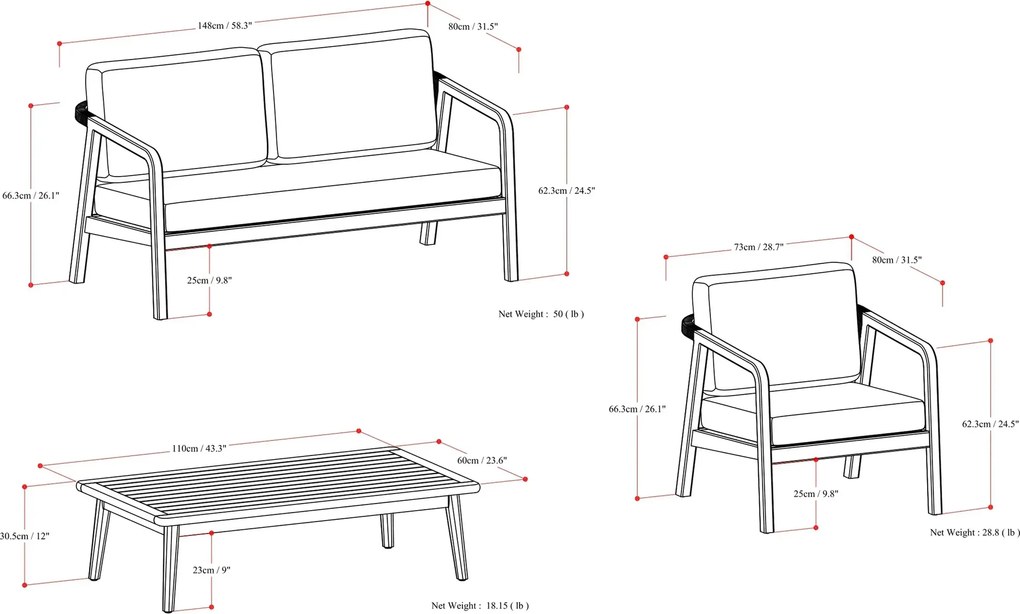 148cm / 58.3"

80cm / 31.5"

66.3cm / 26.1"

62.3cm / 24.5"

25cm / 9.8"

Net Weight : 50 ( lb )

73cm / 28.7"

80cm / 31.5"

66.3cm / 26.1"

62.3cm / 24.5"

25cm / 9.8"

Net Weight : 28.8 ( lb )

110cm / 43.3"

60cm / 23.6"

30.5cm / 12"

23cm / 9"

Net Weight : 18.15 ( lb )