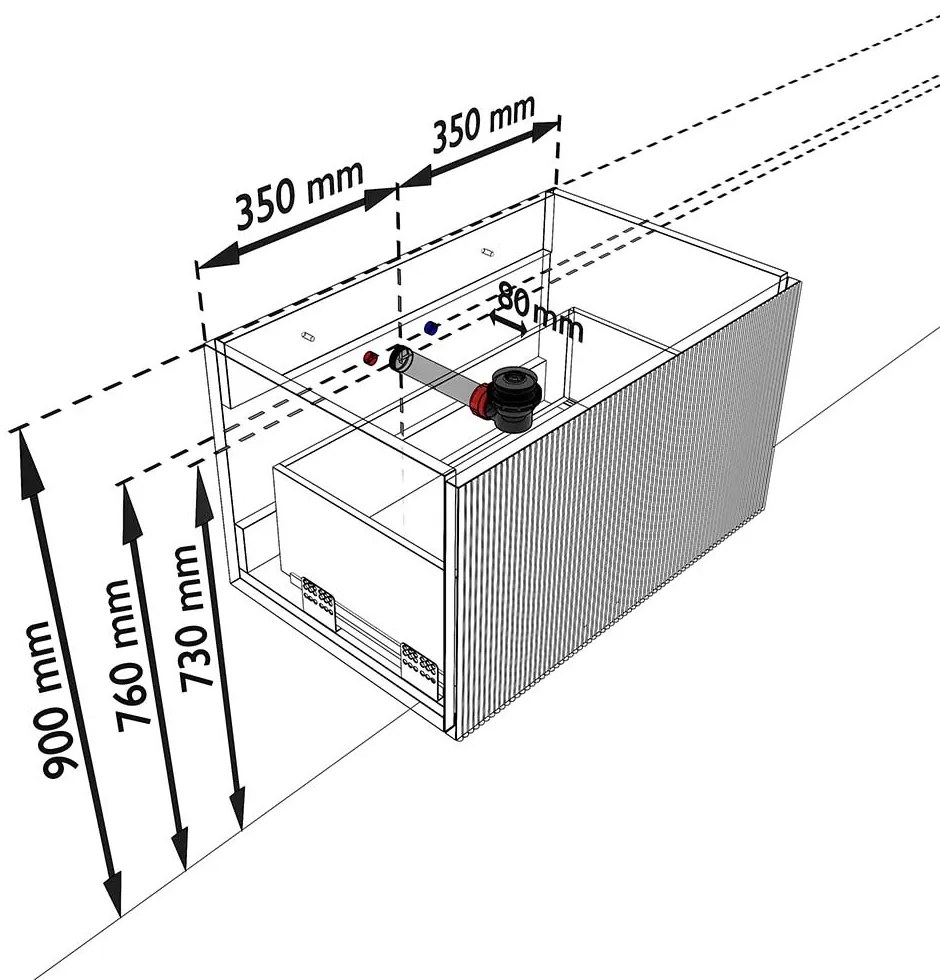 350 mm
350 mm
80 mm
900 mm
760 mm
730 mm