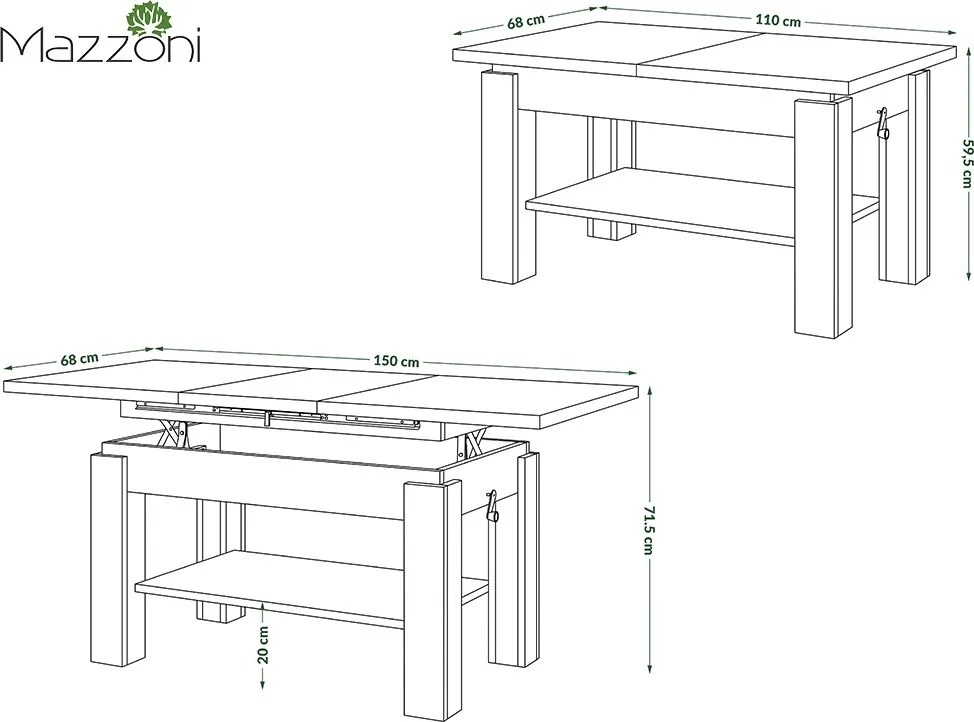 Mazzoni

68 cm
110 cm
59,5 cm

68 cm
150 cm
71,5 cm
20 cm