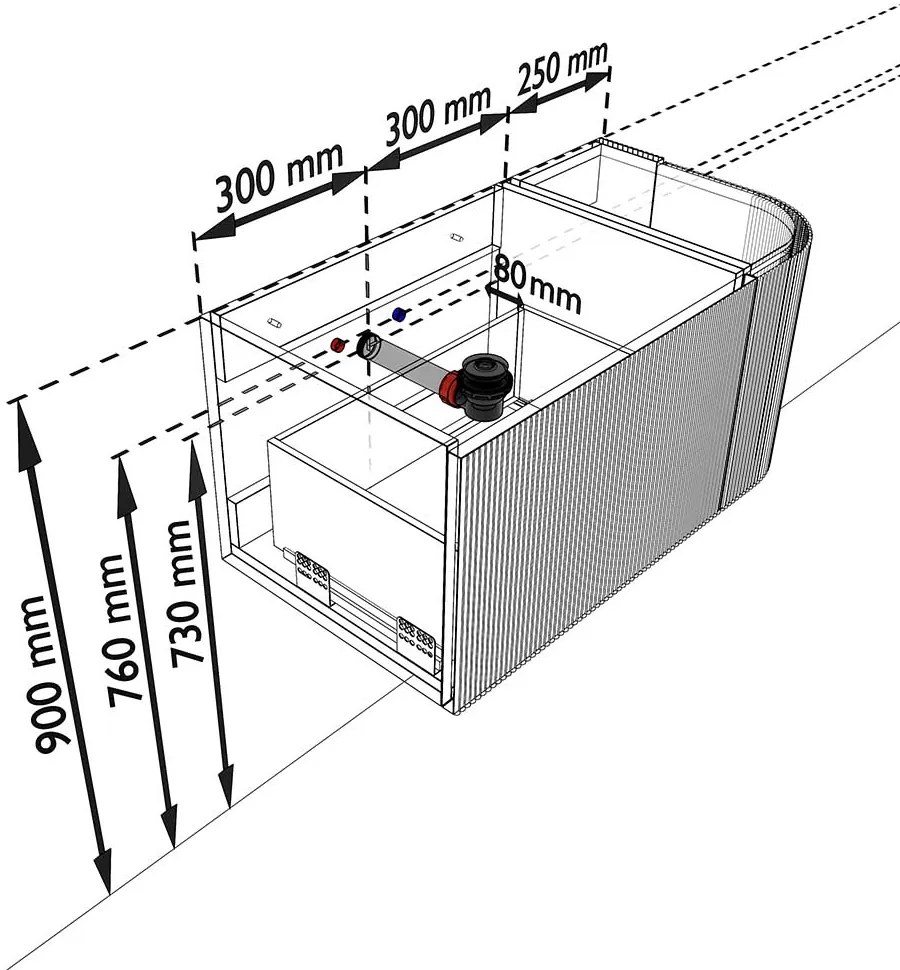 300 mm
300 mm
250 mm
80 mm
900 mm
760 mm
730 mm