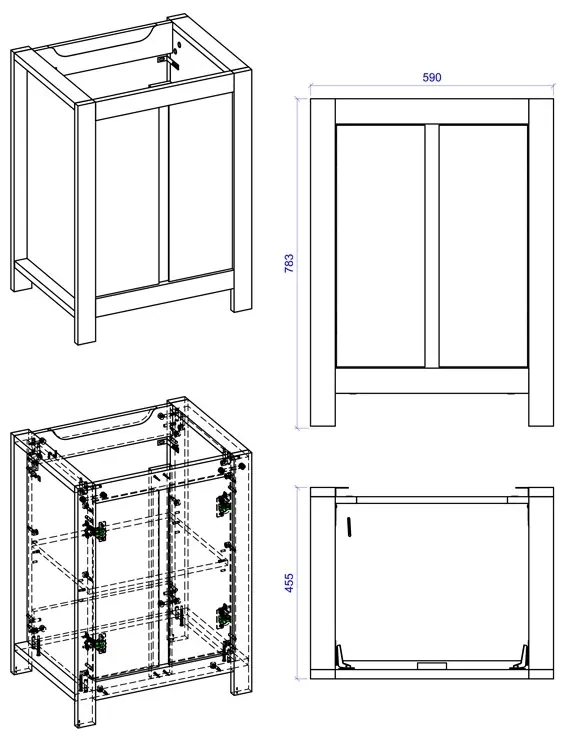 590

783

455