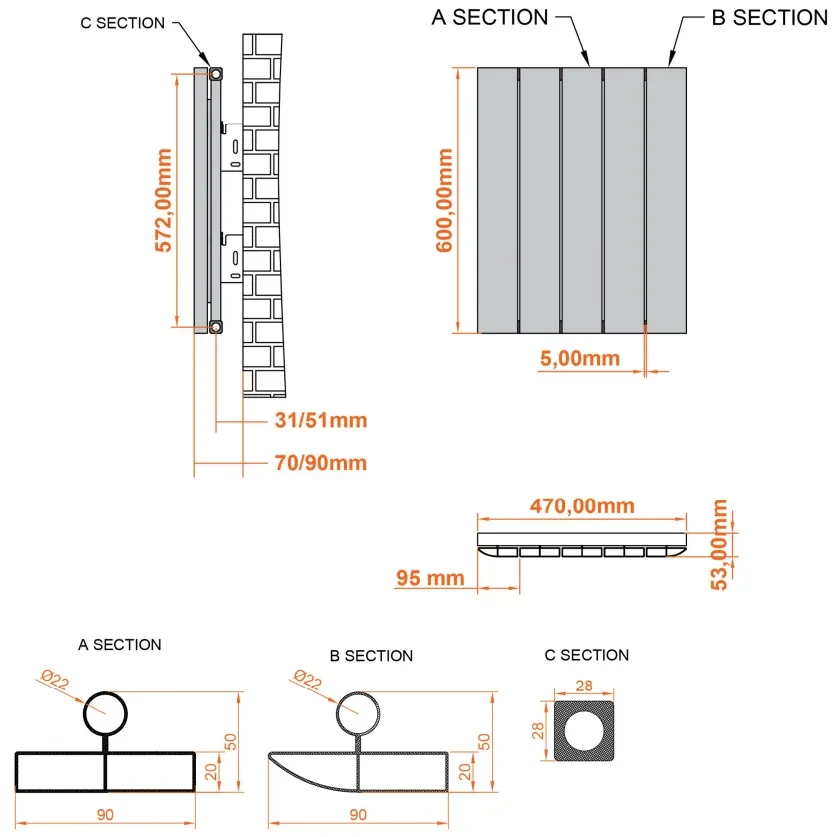 C SECTION

572,00mm

31/51mm

70/90mm

A SECTION

B SECTION

600,00mm

5,00mm

470,00mm

53,00mm

95 mm

A SECTION

Ø22

50

20

90

B SECTION

Ø22

50

20

90

C SECTION

28

28