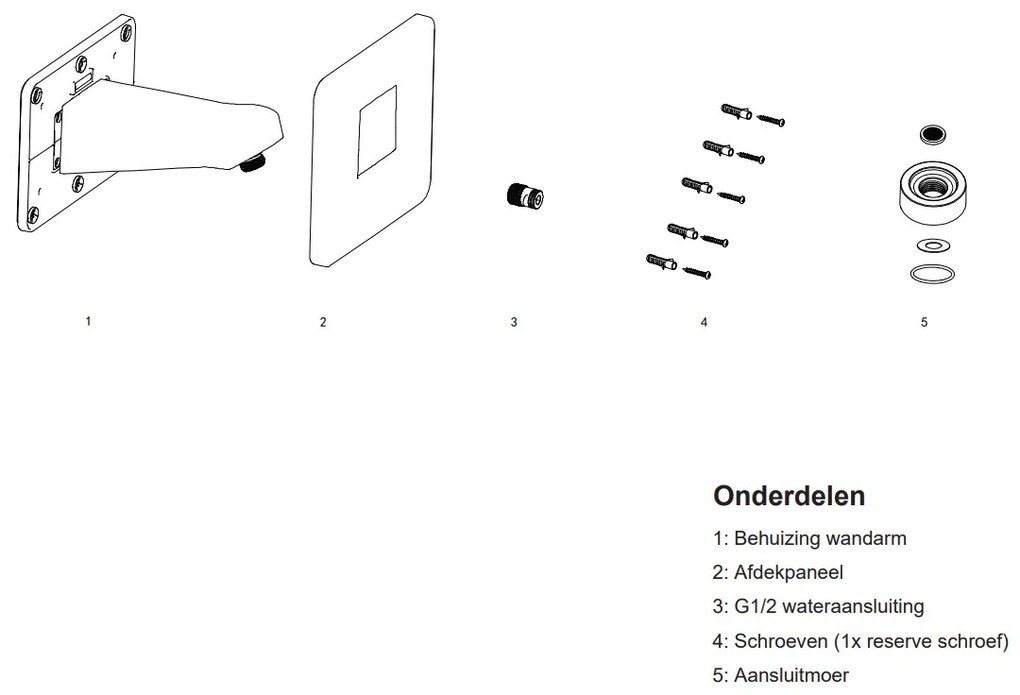 1

2

3

4

5

Onderdelen

1: Behuizing wandarm

2: Afdekpaneel

3: G1/2 wateraansluiting

4: Schroeven (1x reserve schroef)

5: Aansluitmoer