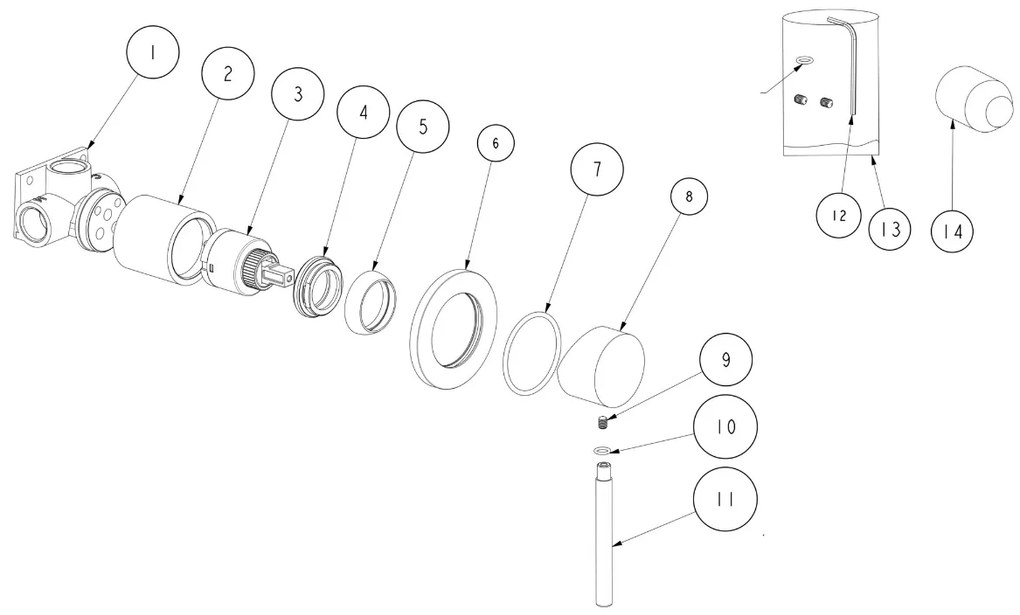 1
2
3
4
5
6
7
8
9
10
11
12
13
14