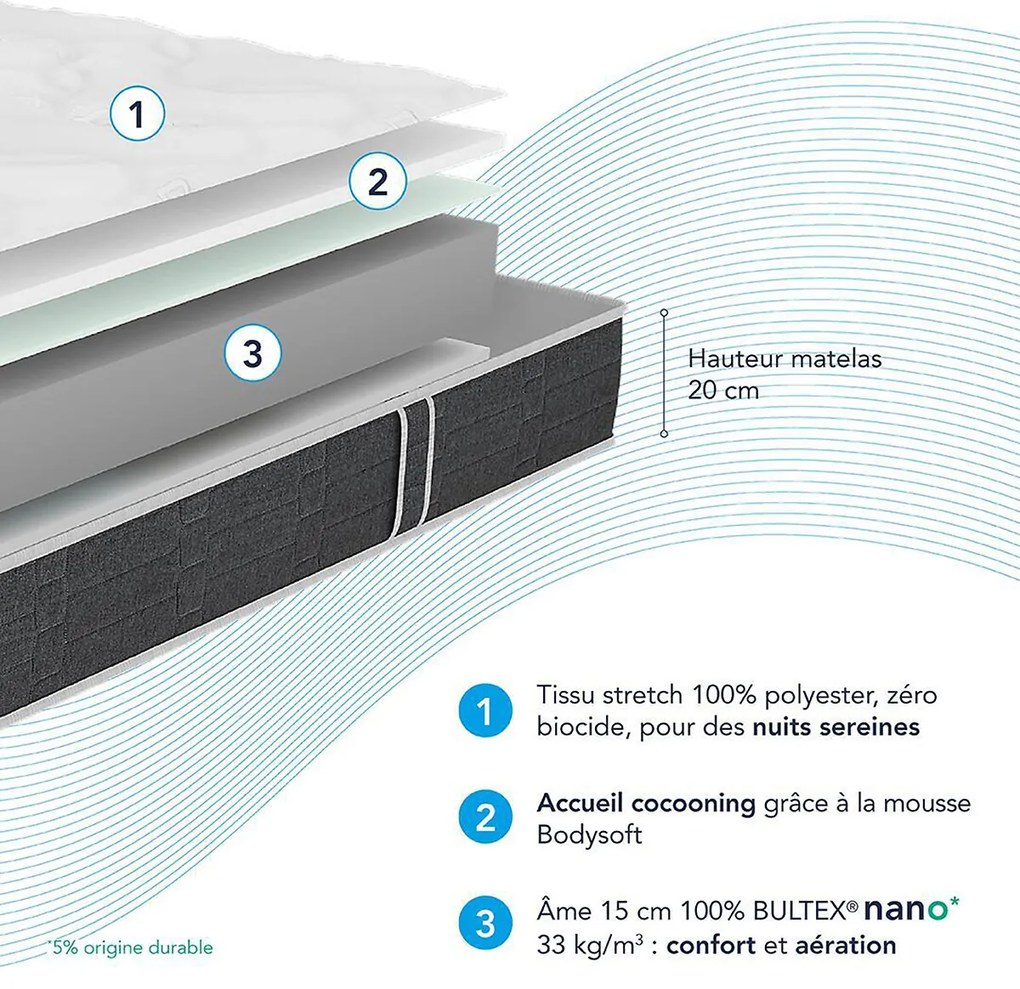 1

2

3

Hauteur matelas 20 cm

1 Tissu stretch 100% polyester, zéro biocide, pour des nuits sereines

2 Accueil cocooning grâce à la mousse Bodysoft

3 Âme 15 cm 100% BULTEX® nano* 33 kg/m$^3$ : confort et aération

*5% origine durable