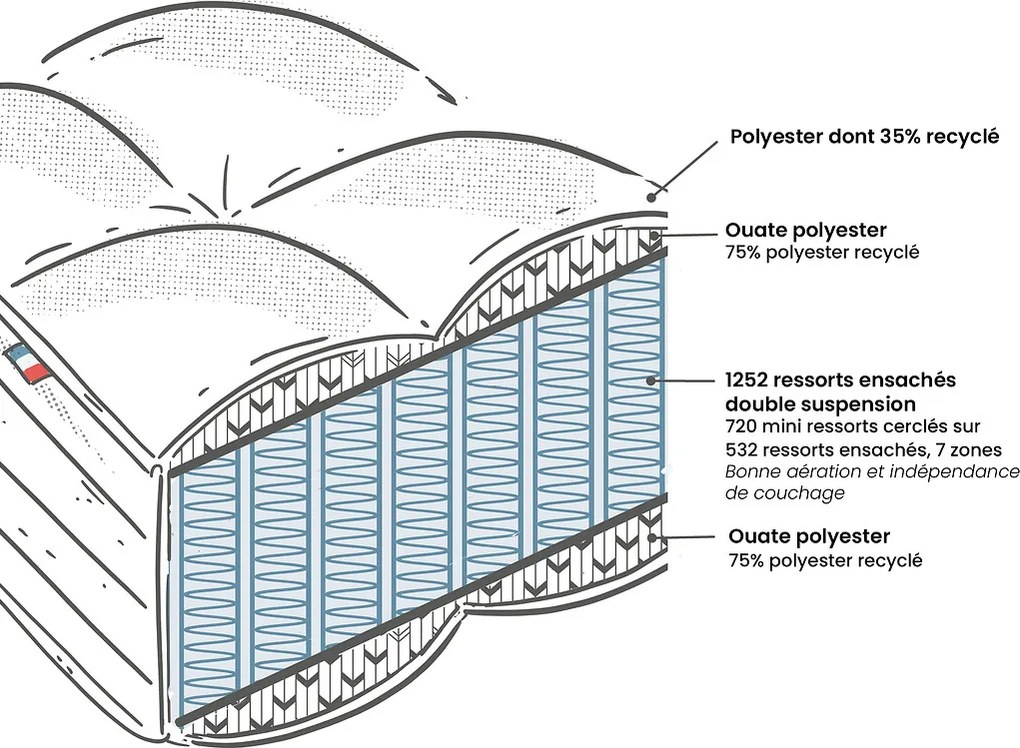 Polyester dont 35% recyclé

Ouate polyester
75% polyester recyclé

1252 ressorts ensachés double suspension
720 mini ressorts cerclés sur 532 ressorts ensachés, 7 zones
Bonne aération et indépendance de couchage

Ouate polyester
75% polyester recyclé