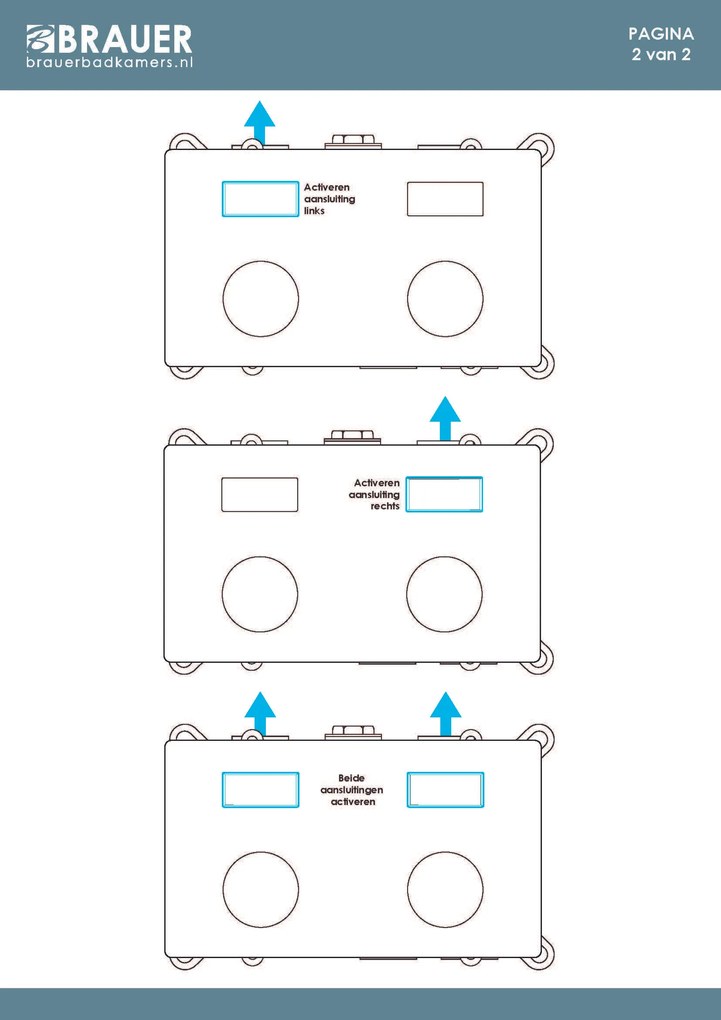 BRAUER
brauerbadkamers.nl

PAGINA
2 van 2

Activeren aansluiting links

Activeren aansluiting rechts

Beide aansluitingen activeren