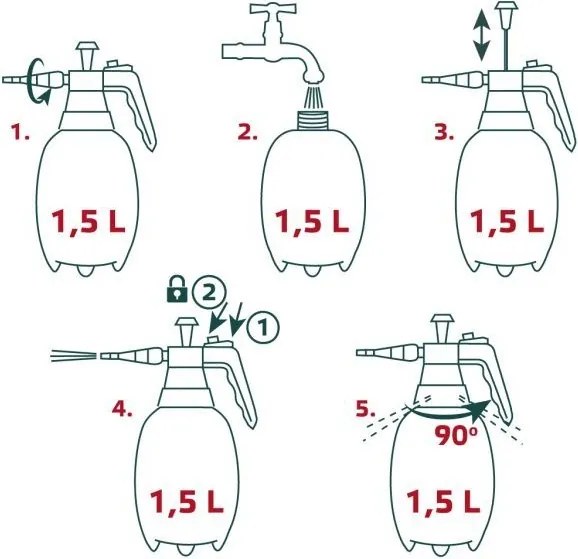 1.
1,5 L
2.
1,5 L
3.
1,5 L
2
1
4.
1,5 L
5.
90°
1,5 L