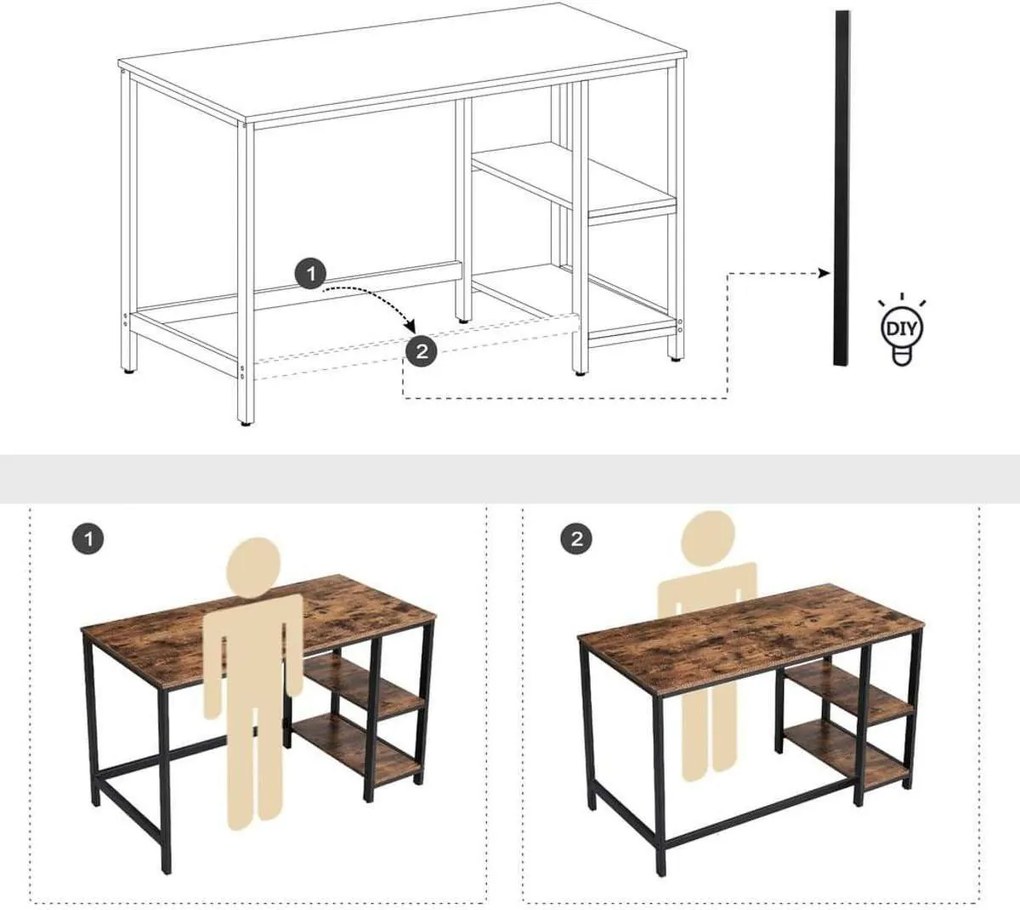 1
2
DIY
1
2