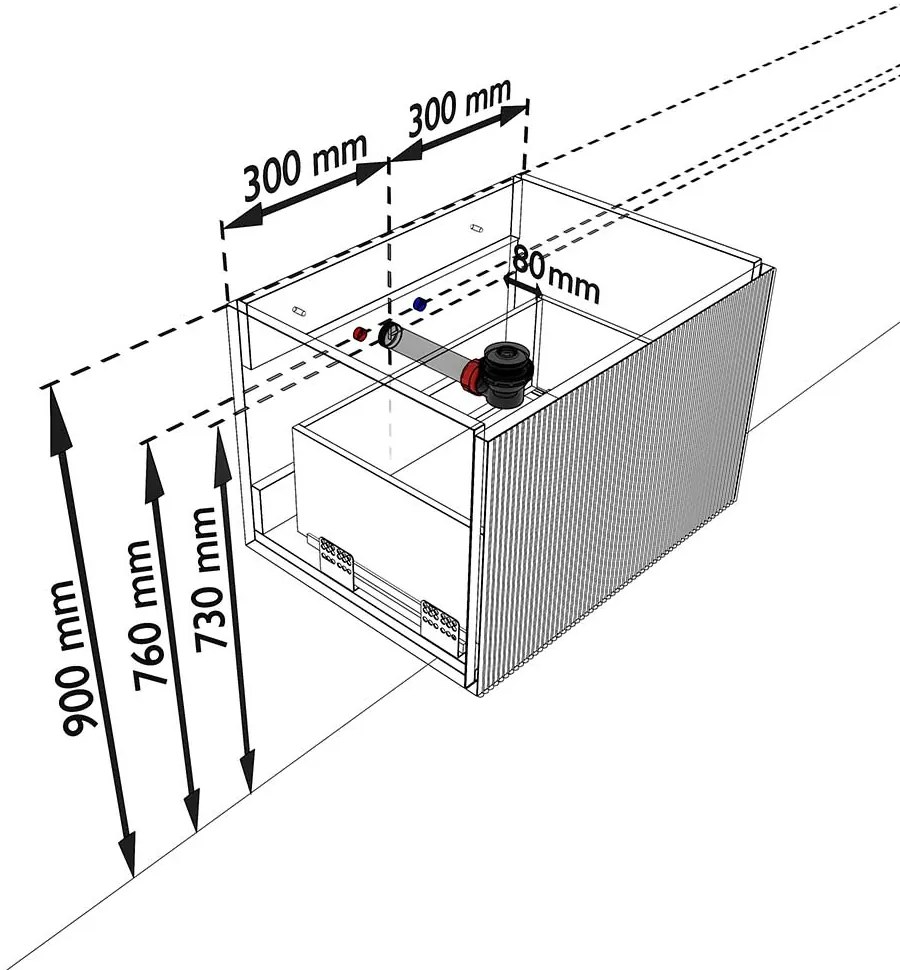 300 mm
300 mm
80 mm
900 mm
760 mm
730 mm