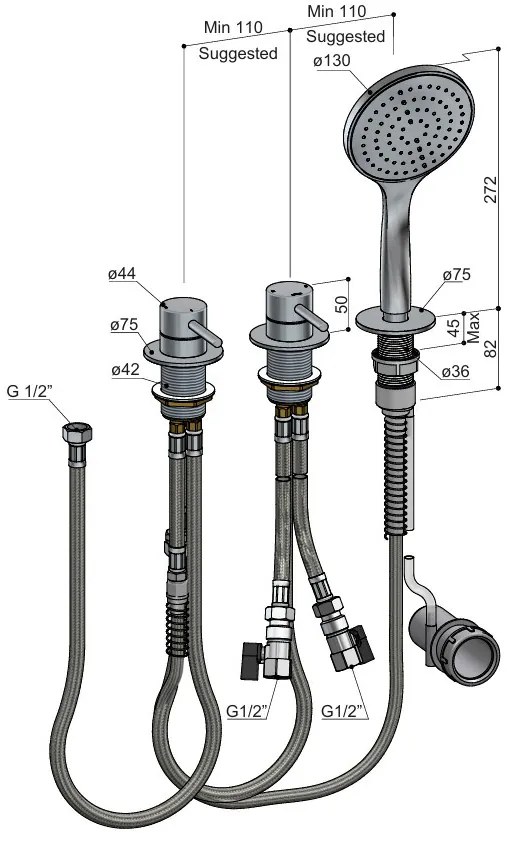 Min 110
Suggested
Min 110
Suggested
ø130
272
ø44
ø75
ø42
50
ø75
45
Max
82
ø36
G 1/2"
G1/2"
G1/2"