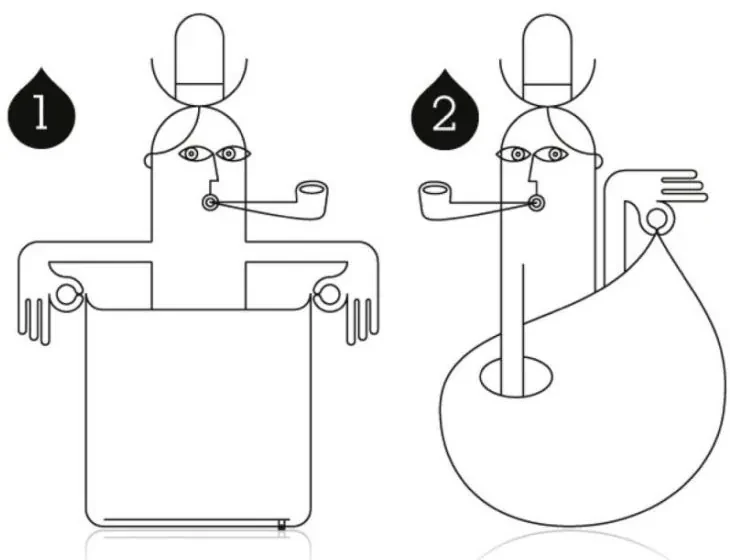 1

2