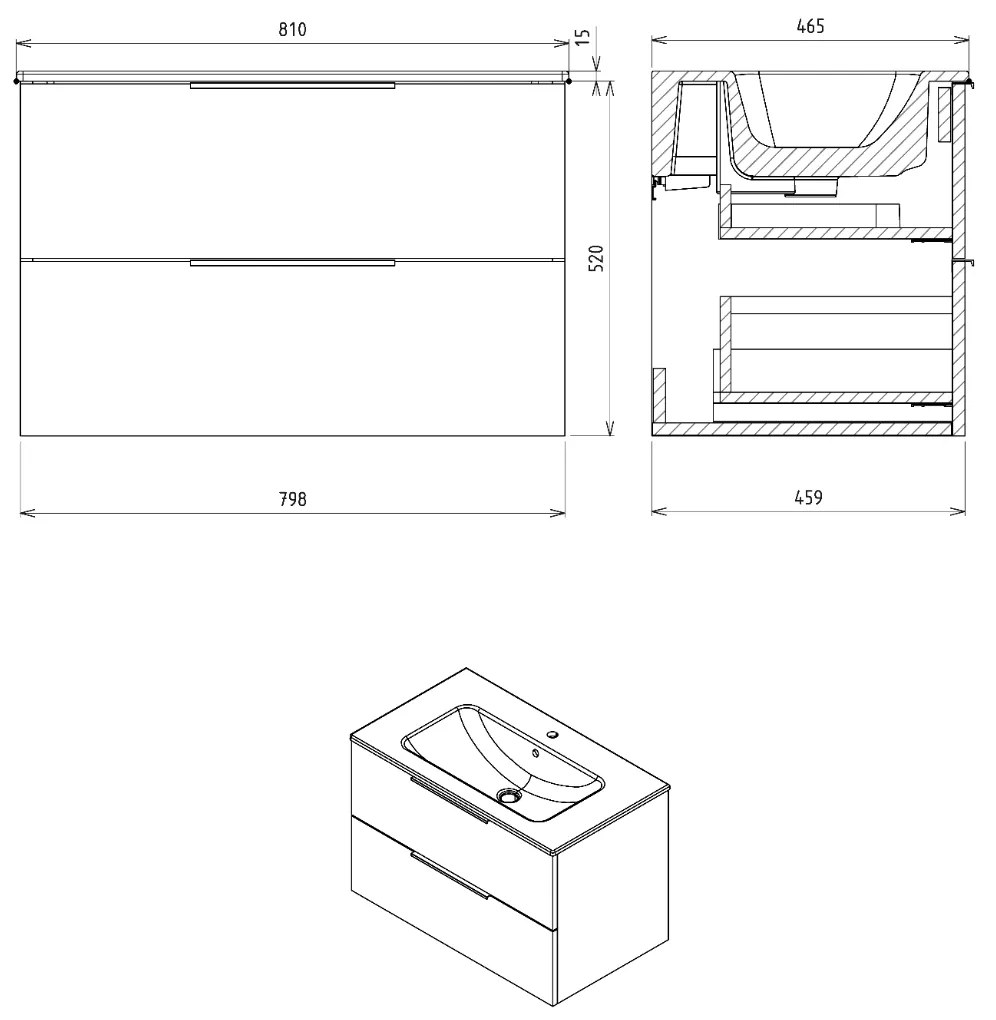 810
15
520
798
465
459