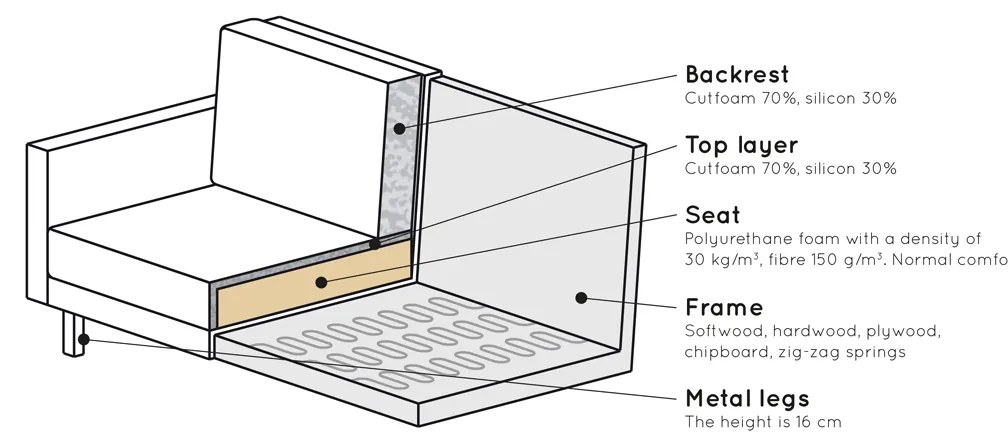 Backrest
Cutfoam 70%, silicon 30%

Top layer
Cutfoam 70%, silicon 30%

Seat
Polyurethane foam with a density of 30 kg/m³, fibre 150 g/m³. Normal comfo

Frame
Softwood, hardwood, plywood, chipboard, zig-zag springs

Metal legs
The height is 16 cm