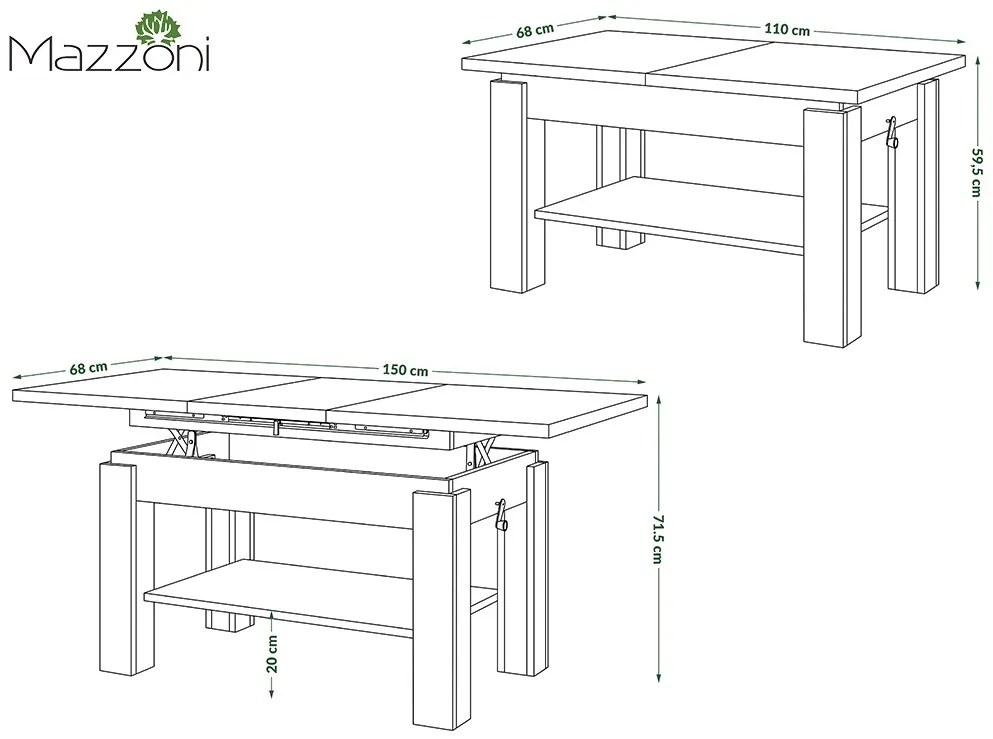 Mazzoni

68 cm
110 cm
59,5 cm

68 cm
150 cm
71,5 cm
20 cm