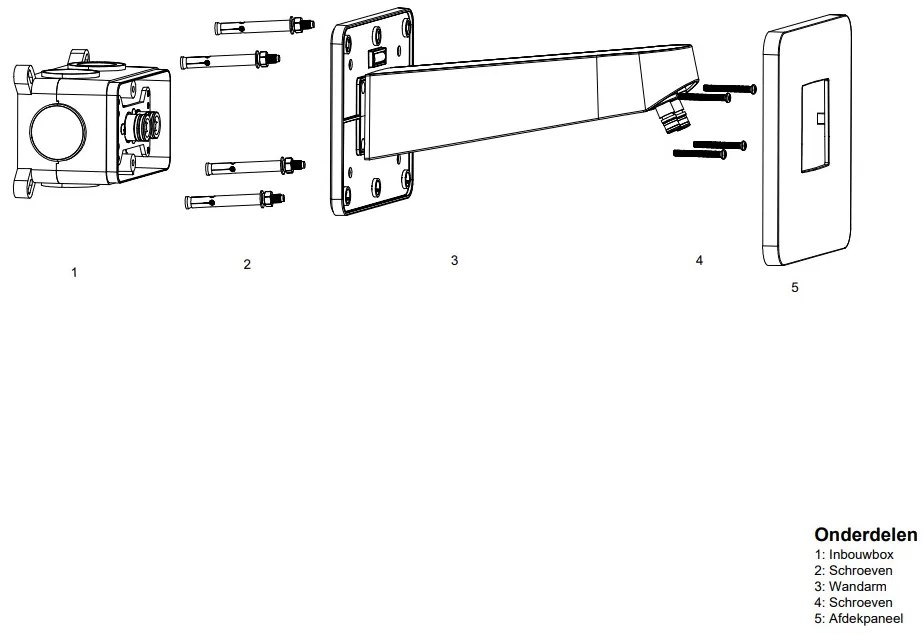 1

2

3

4

5

Onderdelen
1: Inbouwbox
2: Schroeven
3: Wandarm
4: Schroeven
5: Afdekpaneel