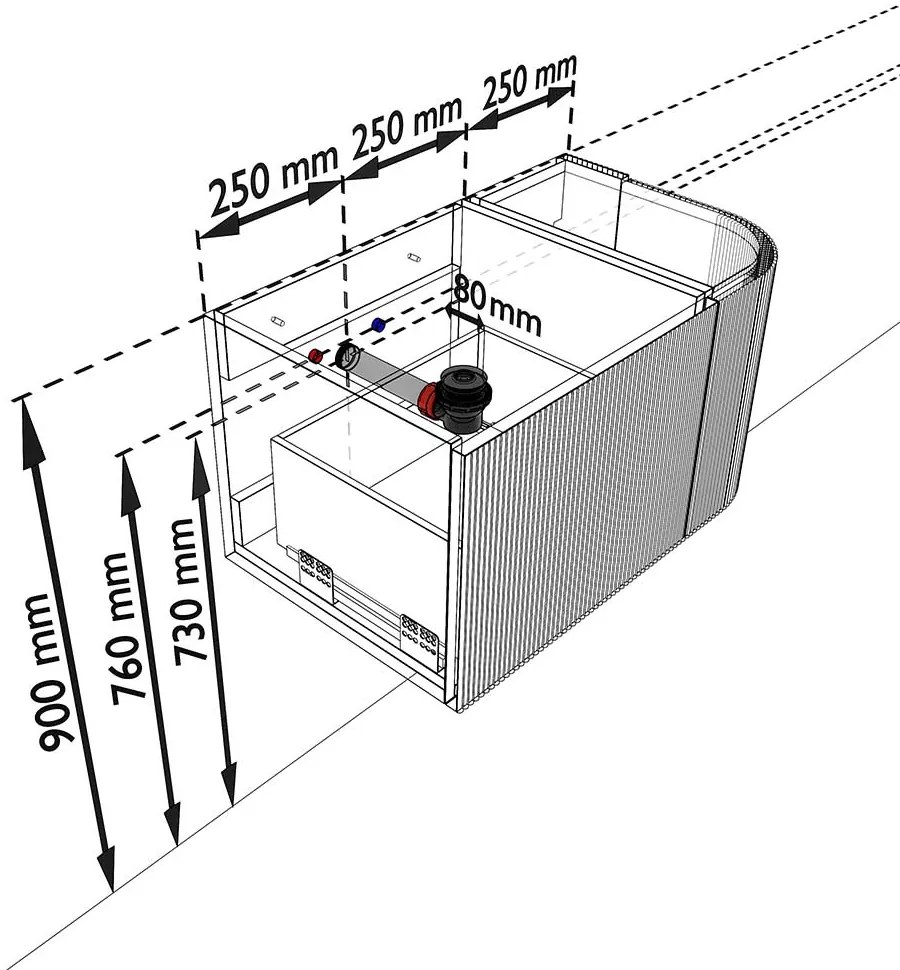 250 mm
250 mm
250 mm
80 mm
900 mm
760 mm
730 mm