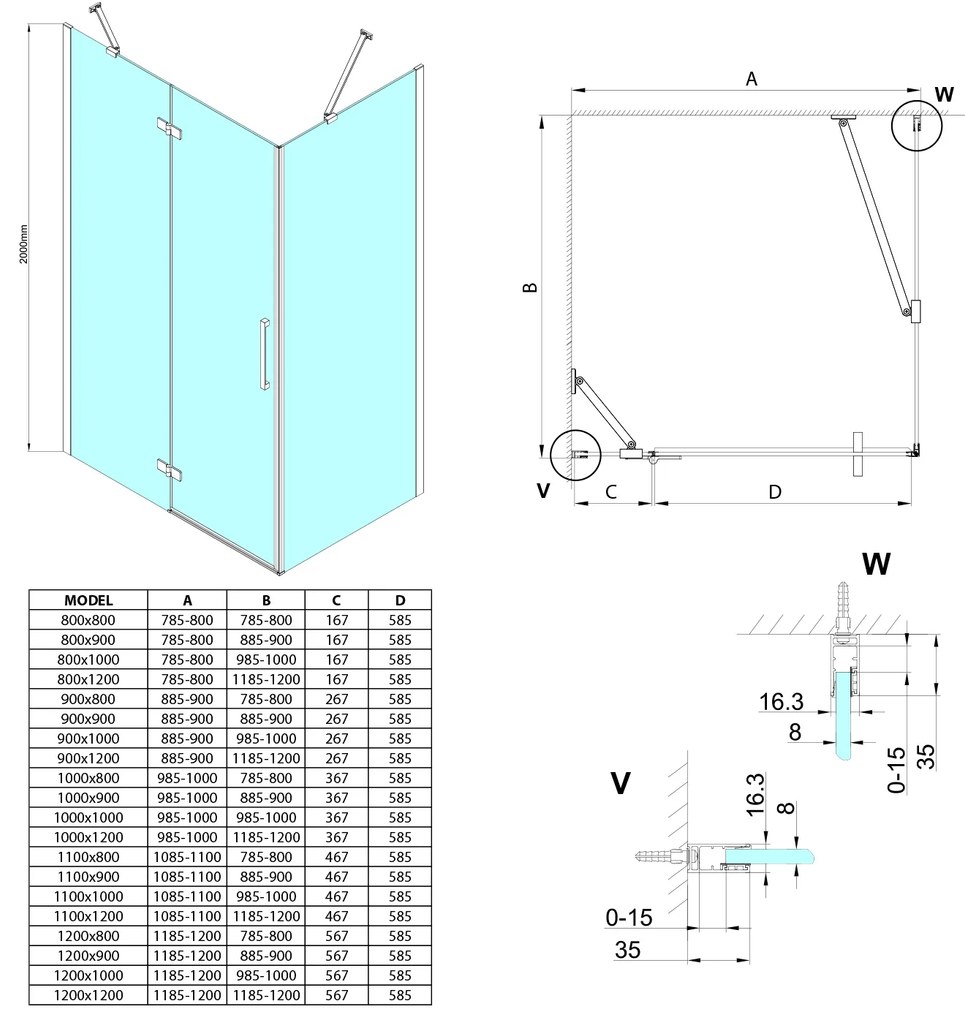 2000mm

A
W
B
V
C
D

| MODEL | A | B | C | D |
|---|---|---|---|---|
| 800x800 | 785-800 | 785-800 | 167 | 585 |
| 800x900 | 785-800 | 885-900 | 167 | 585 |
| 800x1000 | 785-800 | 985-1000 | 167 | 585 |
| 800x1200 | 785-800 | 1185-1200 | 167 | 585 |
| 900x800 | 885-900 | 785-800 | 267 | 585 |
| 900x900 | 885-900 | 885-900 | 267 | 585 |
| 900x1000 | 885-900 | 985-1000 | 267 | 585 |
| 900x1200 | 885-900 | 1185-1200 | 267 | 585 |
| 1000x800 | 985-1000 | 785-800 | 367 | 585 |
| 1000x900 | 985-1000 | 885-900 | 367 | 585 |
| 1000x1000 | 985-1000 | 985-1000 | 367 | 585 |
| 1000x1200 | 985-1000 | 1185-1200 | 367 | 585 |
| 1100x800 | 1085-1100 | 785-800 | 467 | 585 |
| 1100x900 | 1085-1100 | 885-900 | 467 | 585 |
| 1100x1000 | 1085-1100 | 985-1000 | 467 | 585 |
| 1100x1200 | 1085-1100 | 1185-1200 | 467 | 585 |
| 1200x800 | 1185-1200 | 785-800 | 567 | 585 |
| 1200x900 | 1185-1200 | 885-900 | 567 | 585 |
| 1200x1000 | 1185-1200 | 985-1000 | 567 | 585 |
| 1200x1200 | 1185-1200 | 1185-1200 | 567 | 585 |

W
16.3
8
0-15
35

V
16.3
8
0-15
35