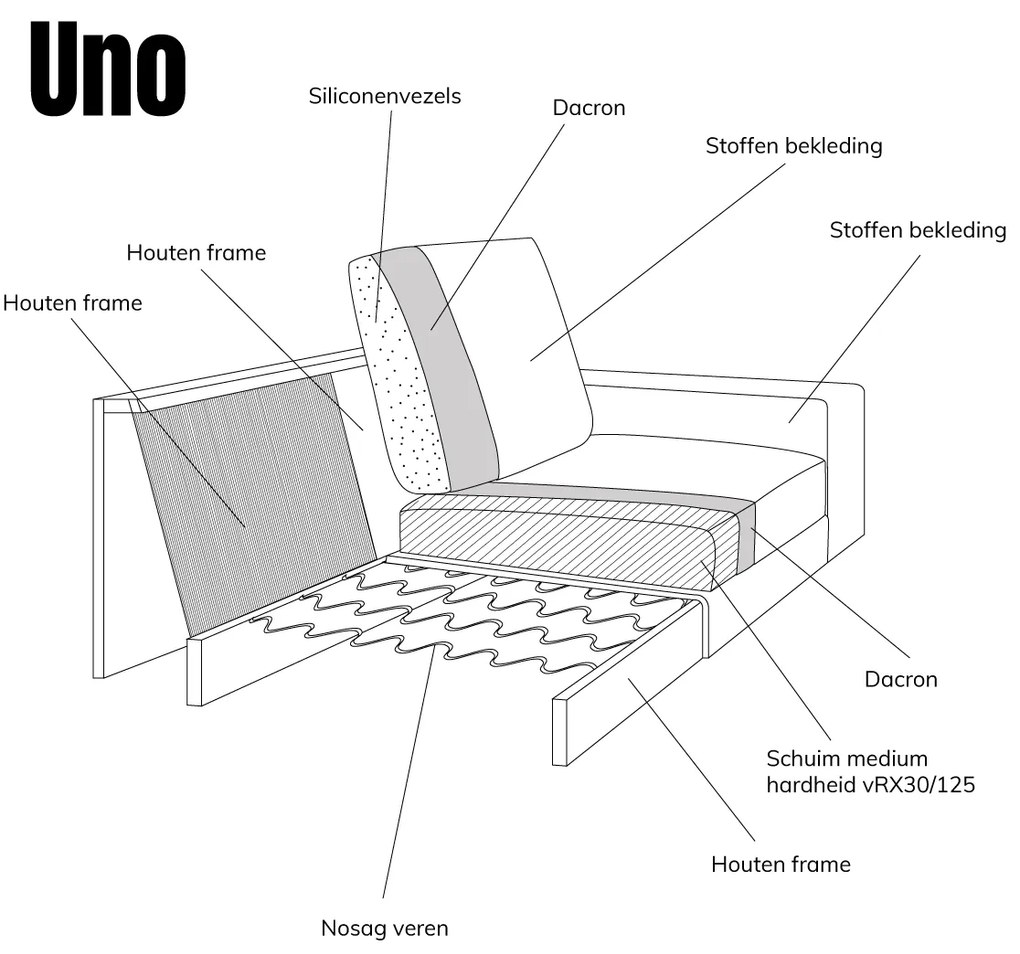 Uno

Siliconenvezels

Dacron

Stoffen bekleding

Stoffen bekleding

Houten frame

Houten frame

Dacron

Schuim medium hardheid vRX30/125

Houten frame

Nosag veren