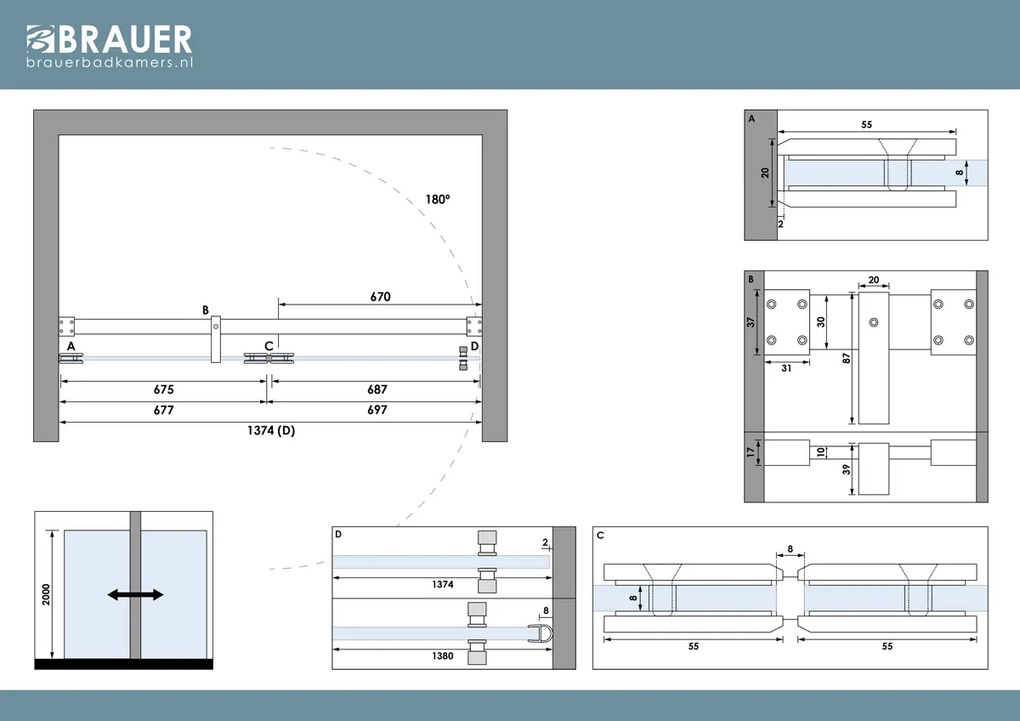 BRAUER
brauerbadkamers.nl

180°

670

B

A

C

D

675

687

677

697

1374 (D)

2000

A

55

20

8

2

B

20

37

30

87

31

17

10

39

D

2

1374

8

1380

C

8

8

55

55