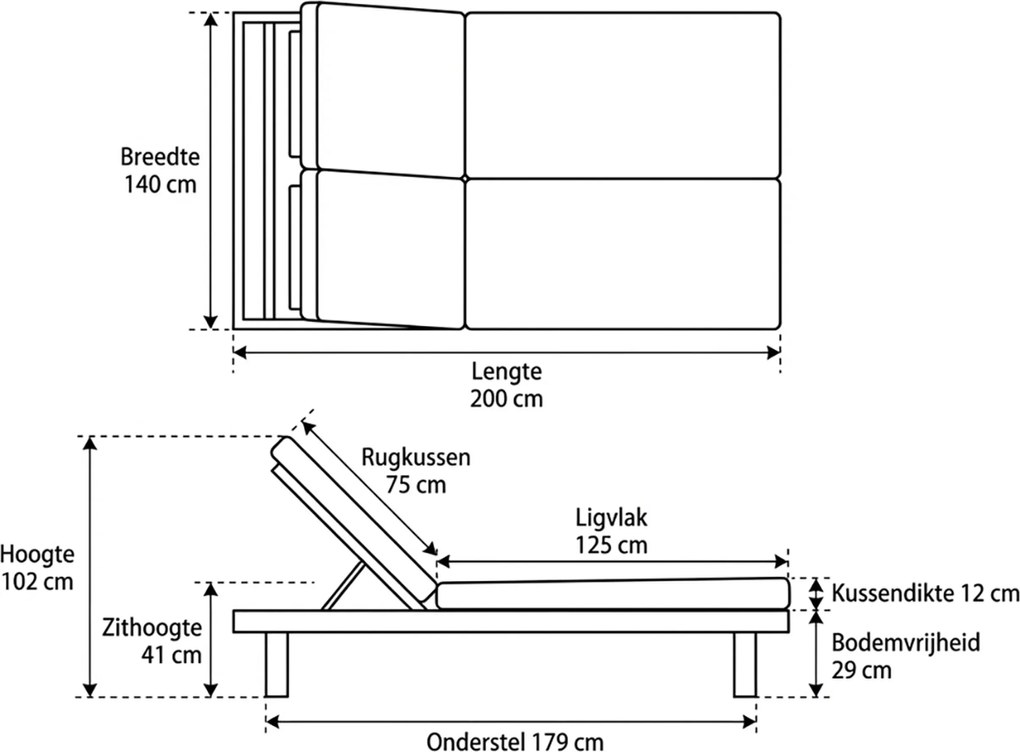 Breedte
140 cm

Lengte
200 cm

Rugkussen
75 cm

Ligvlak
125 cm

Hoogte
102 cm

Zithoogte
41 cm

Kussendikte 12 cm

Bodemvrijheid
29 cm

Onderstel 179 cm